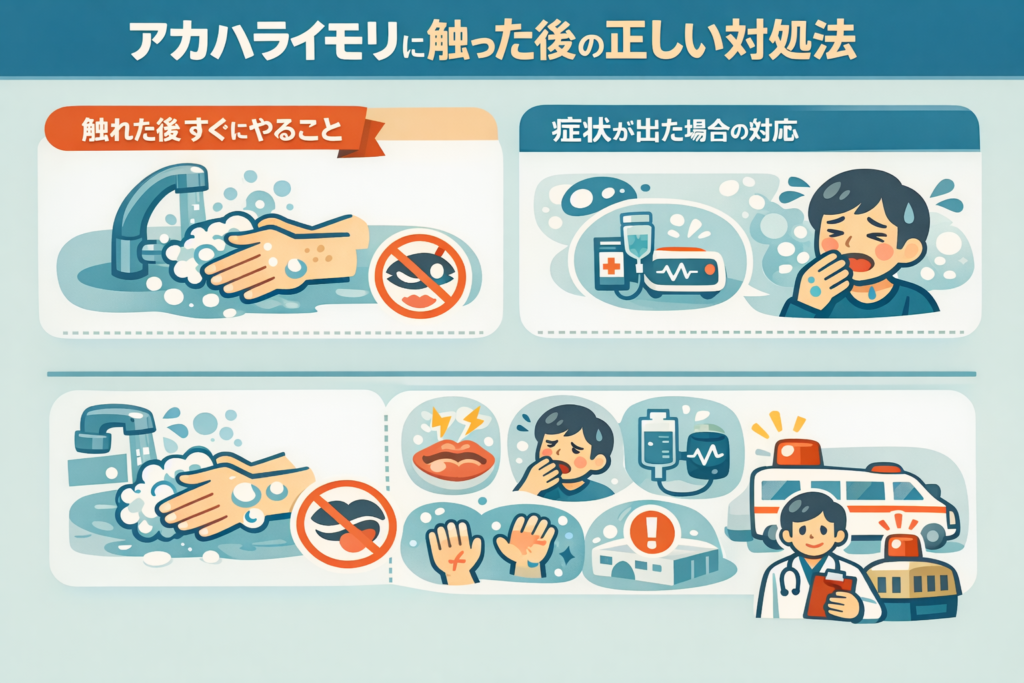 アカハライモリに触った後の正しい対処法

触れた後 すぐにやること

症状が出た場合の対応