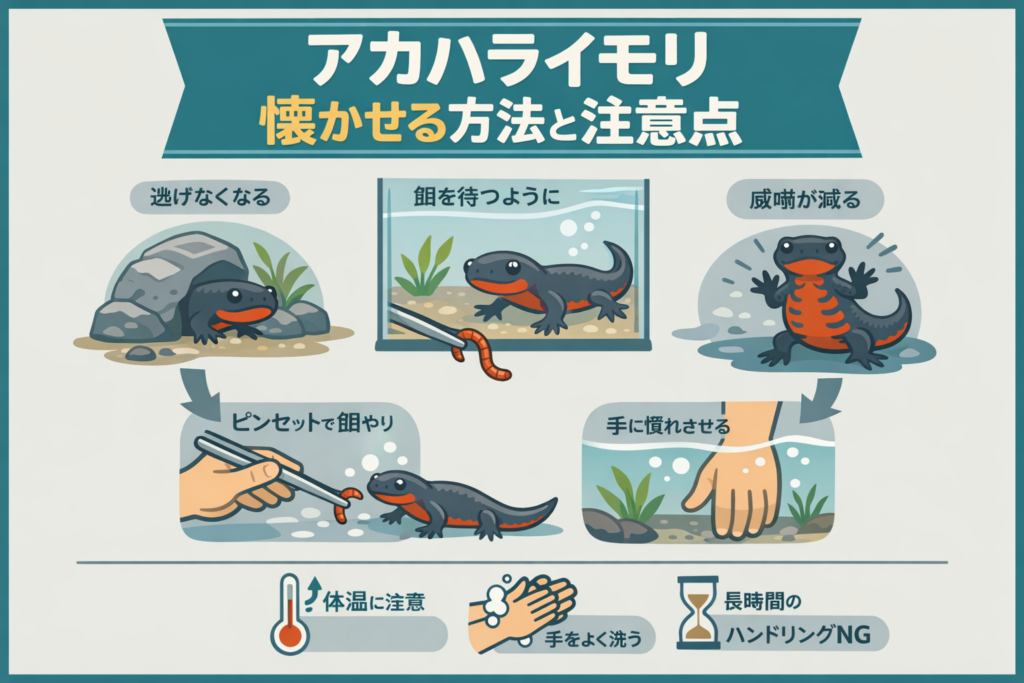 アカハライモリ
懐かせる方法と注意点

逃げなくなる

餌を待つように

威嚇が減る

ピンセットで餌やり

手に慣れさせる

体温に注意

手をよく洗う

長時間の
ハンドリングNG